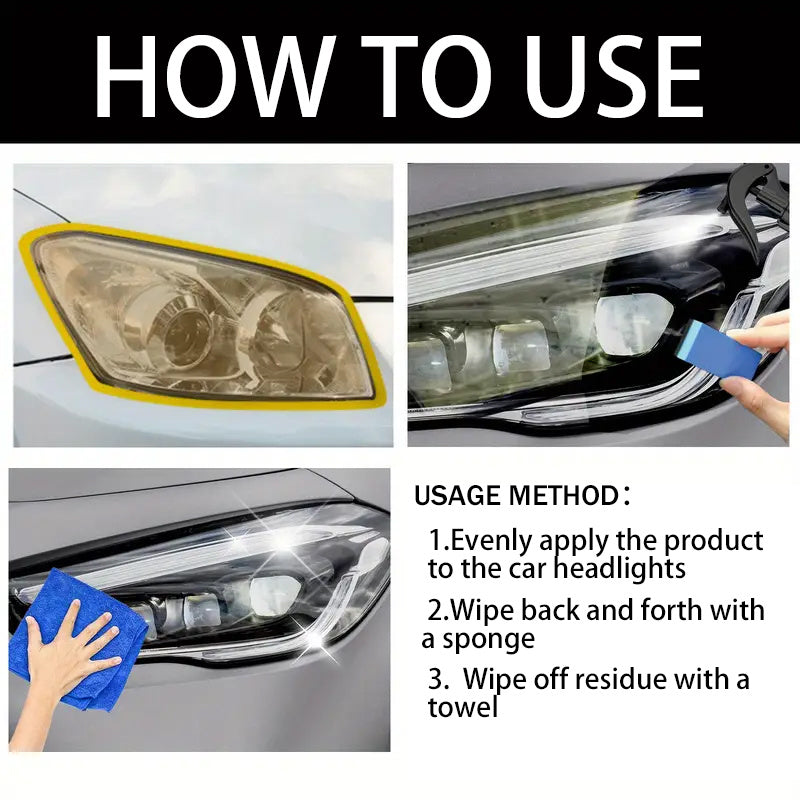 HOW TO USE

USAGE METHOD：

1.Evenly apply the product to the car headlights

2.Wipe back and forth with a sponge

3. Wipe off residue with a towel