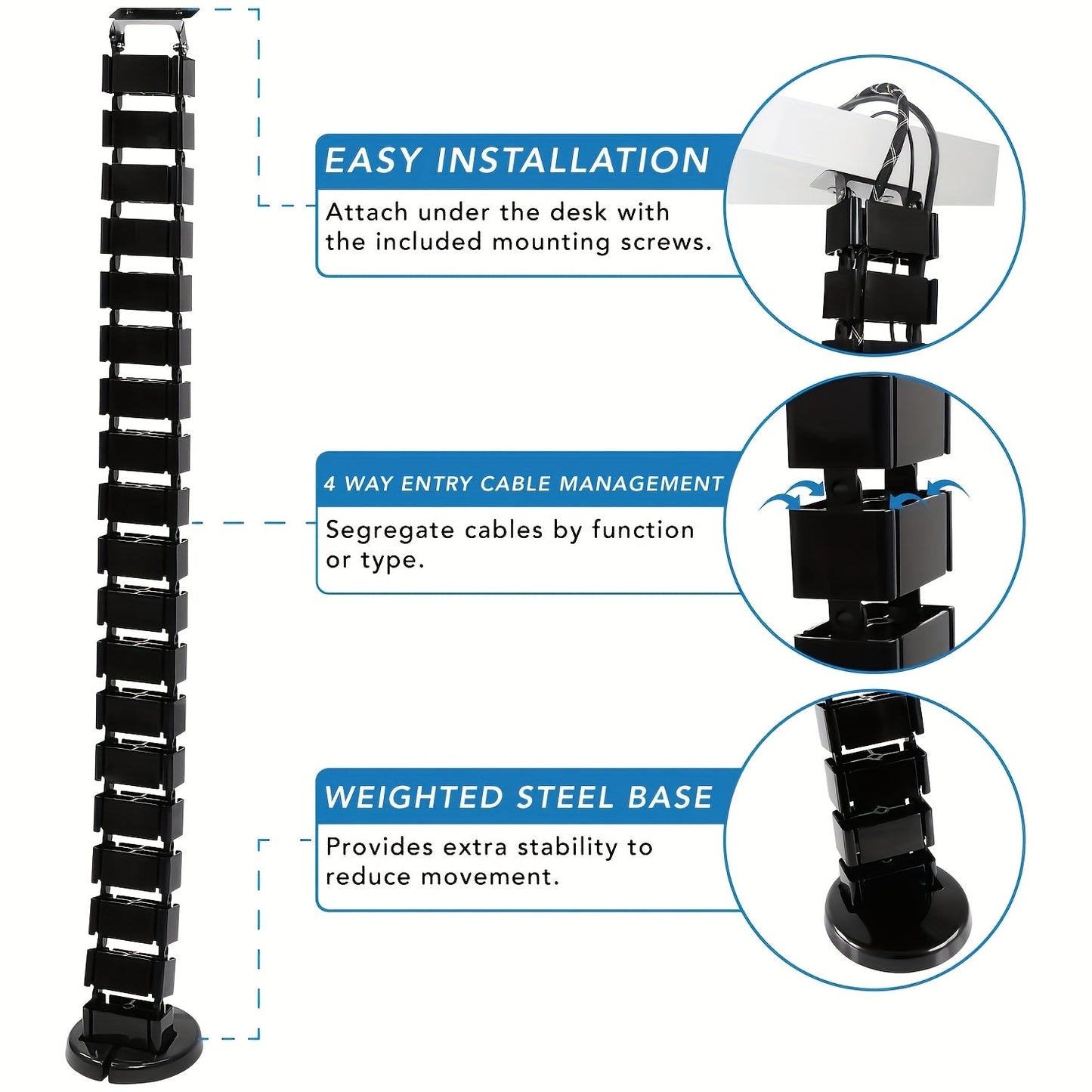 EASY INSTALLATION

Attach under the desk with the included mounting screws.

4 WAY ENTRY CABLE MANAGEMENT

Segregate cables by function or type.

WEIGHTED STEEL BASE

Provides extra stability to reduce movement.