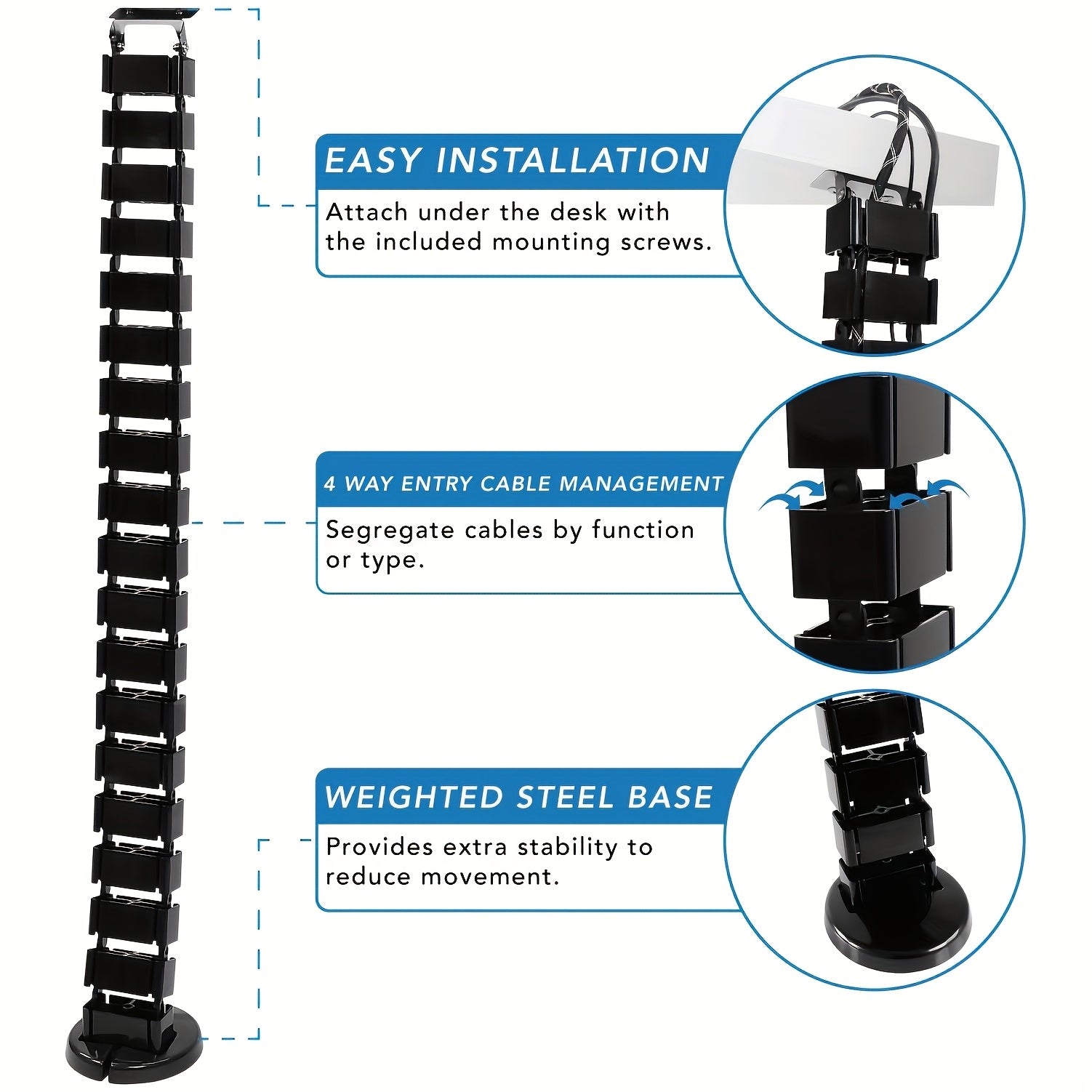 EASY INSTALLATION

Attach under the desk with the included mounting screws.

4 WAY ENTRY CABLE MANAGEMENT

Segregate cables by function or type.

WEIGHTED STEEL BASE

Provides extra stability to reduce movement.