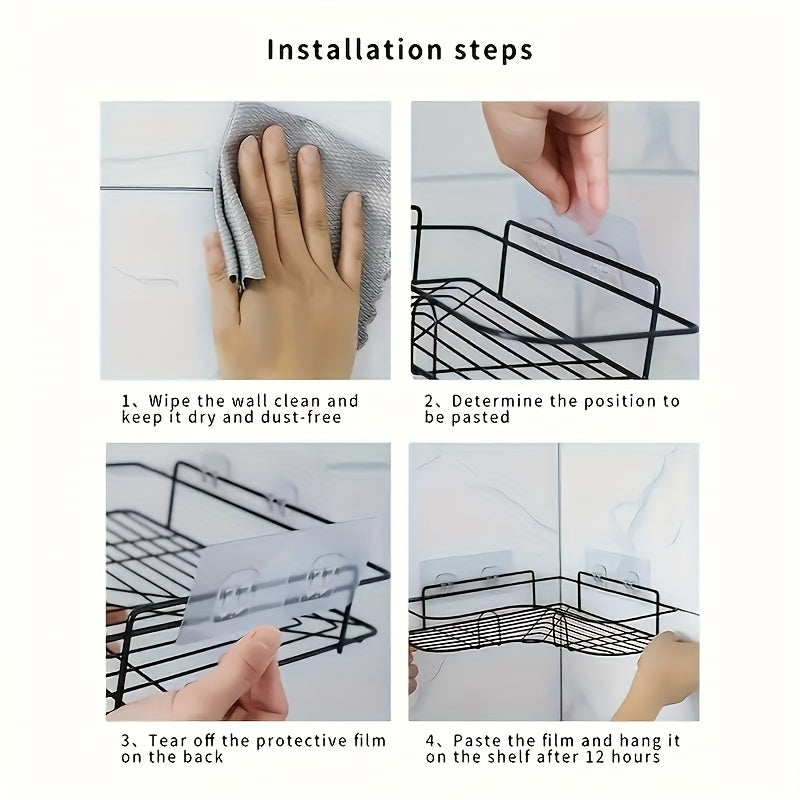 Installation steps

1、Wipe the wall clean and keep it dry and dust-free

2、Determine the position to be pasted

3、Tear off the protective film on the back

4、Paste the film and hang it on the shelf after 12 hours