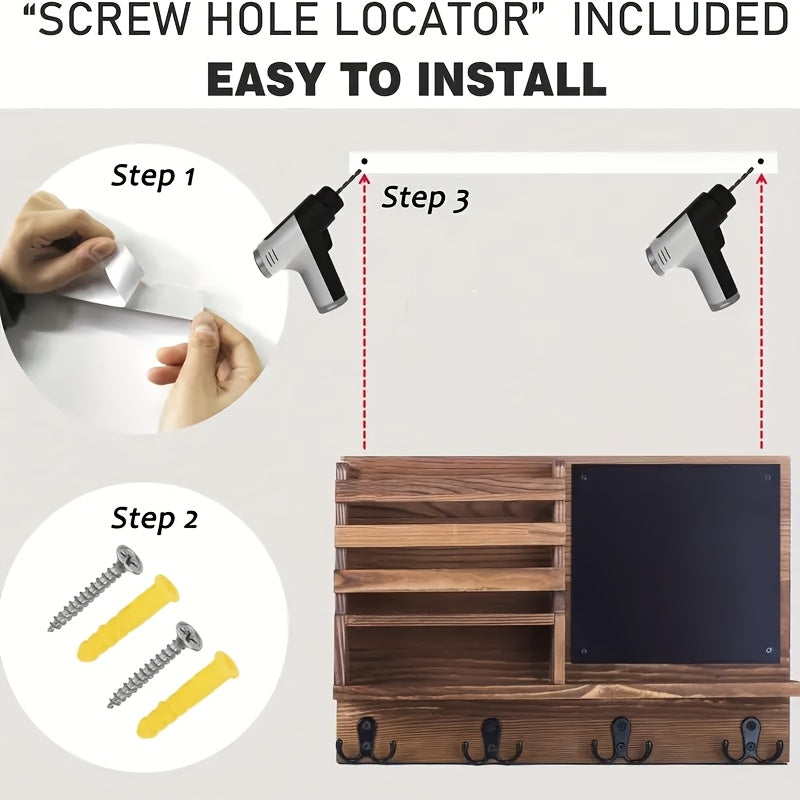 “SCREW HOLE LOCATOR” INCLUDED
EASY TO INSTALL

Step 1

Step 3

Step 2