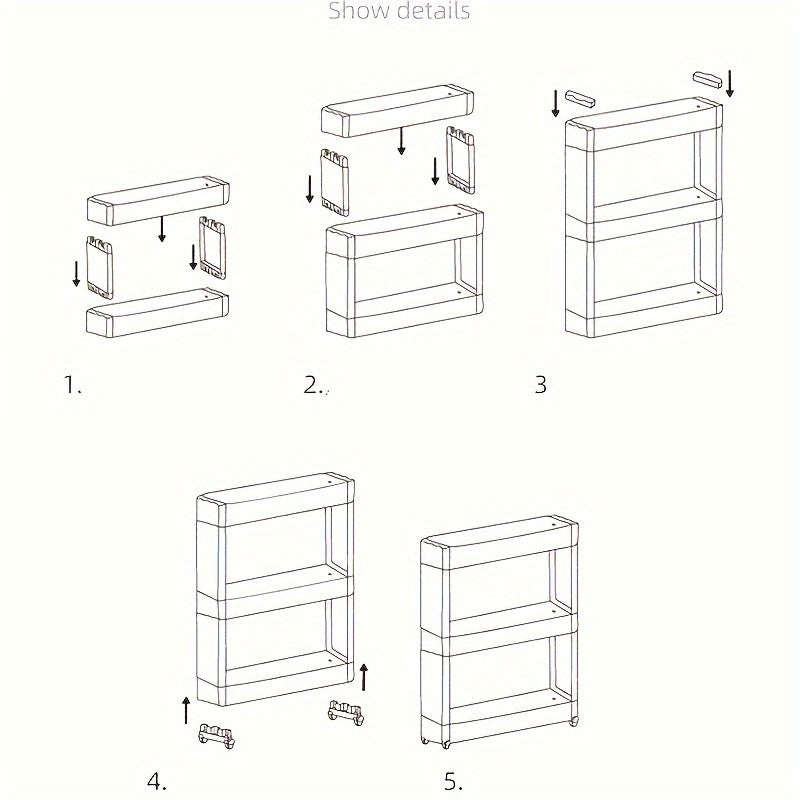 Show details

1.

2.

3

4.

5.