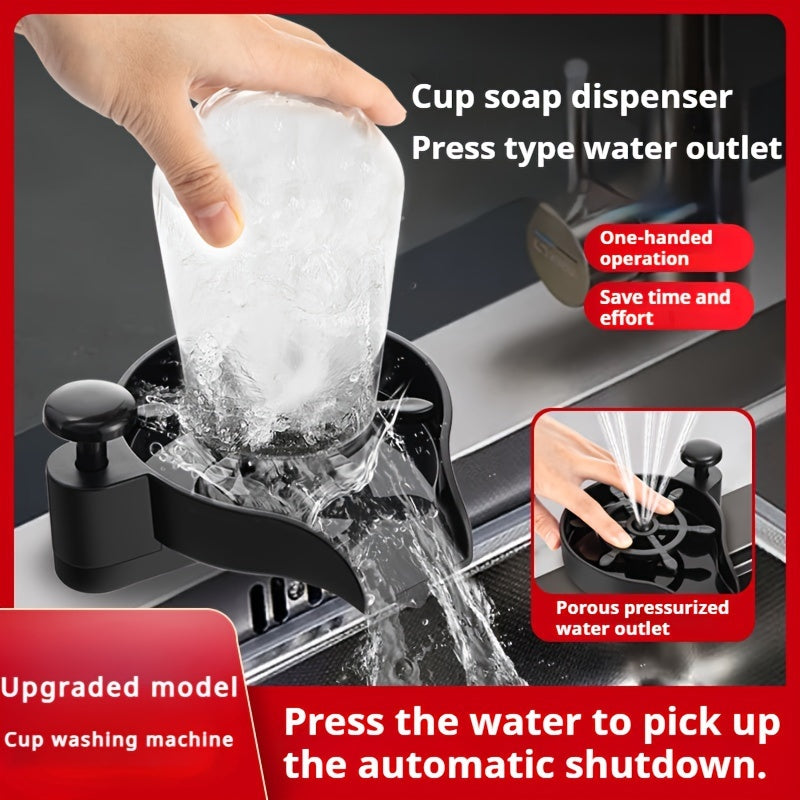 Cup soap dispenser
Press type water outlet

One-handed operation

Save time and effort

Porous pressurized water outlet

Upgraded model
Cup washing machine

Press the water to pick up the automatic shutdown.