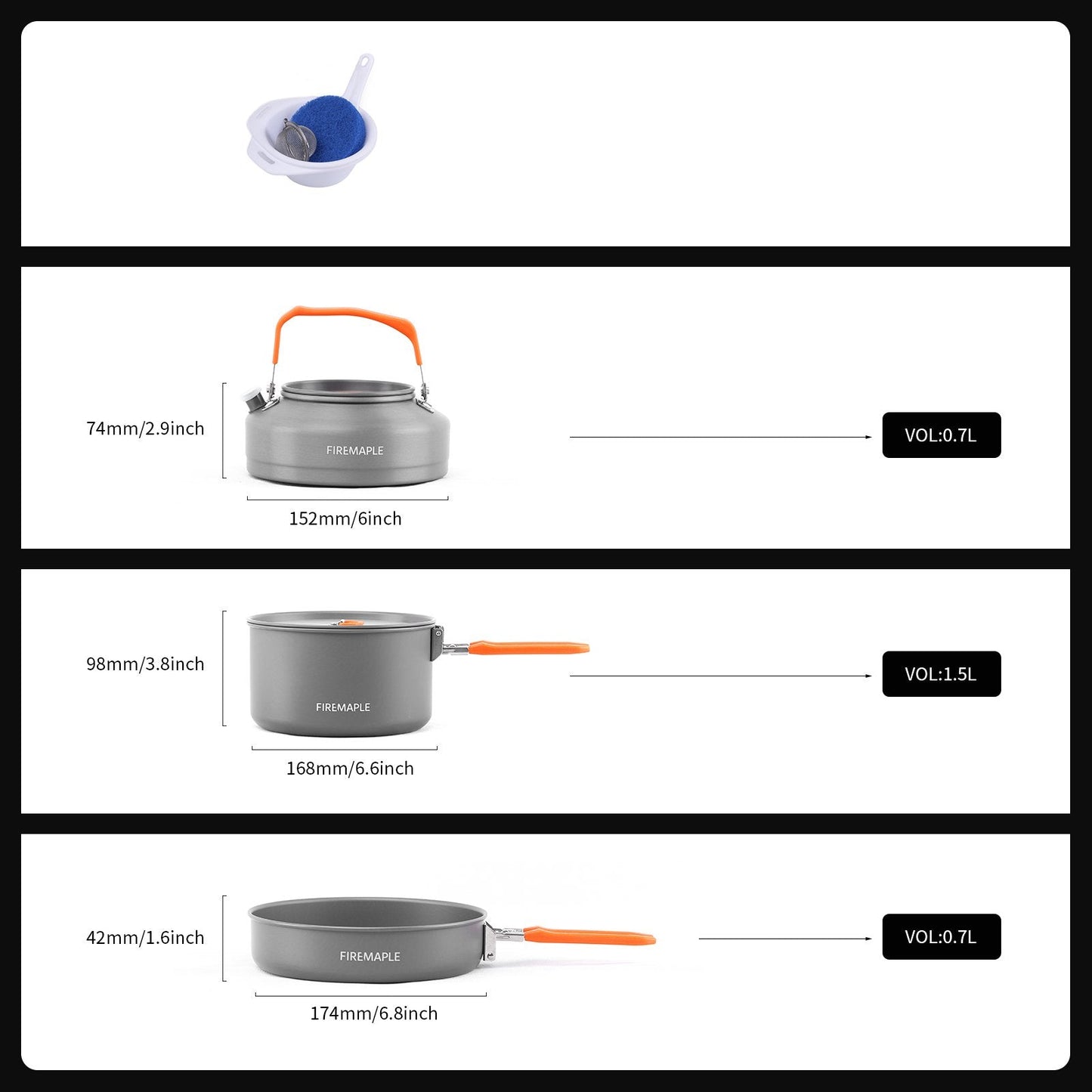 74mm/2.9inch

FIREMAPLE

152mm/6inch

VOL:0.7L

98mm/3.8inch

FIREMAPLE

168mm/6.6inch

VOL:1.5L

42mm/1.6inch

FIREMAPLE

174mm/6.8inch

VOL:0.7L