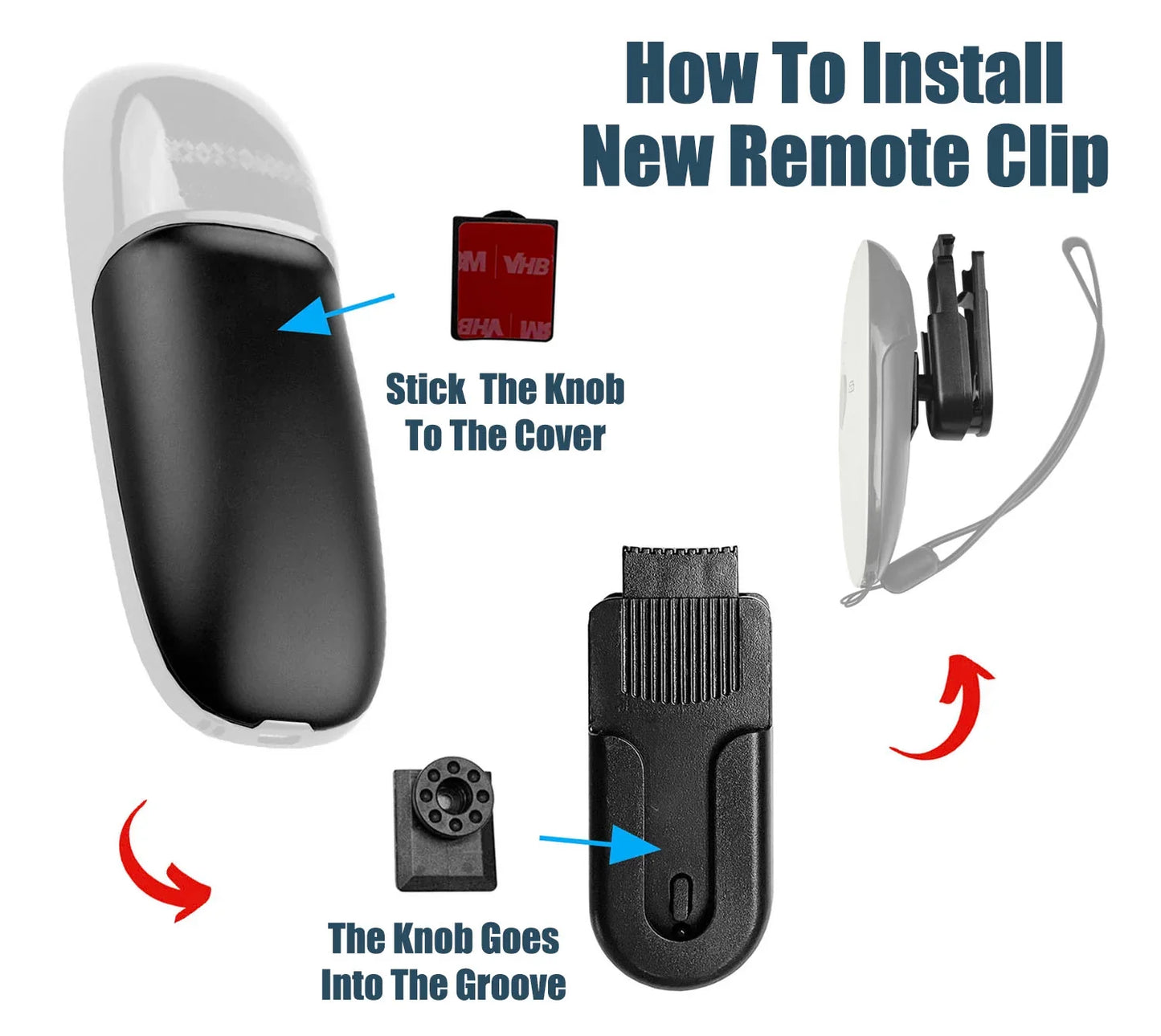 How To Install New Remote Clip

3M VHB
VHB 3M

Stick The Knob To The Cover

The Knob Goes Into The Groove