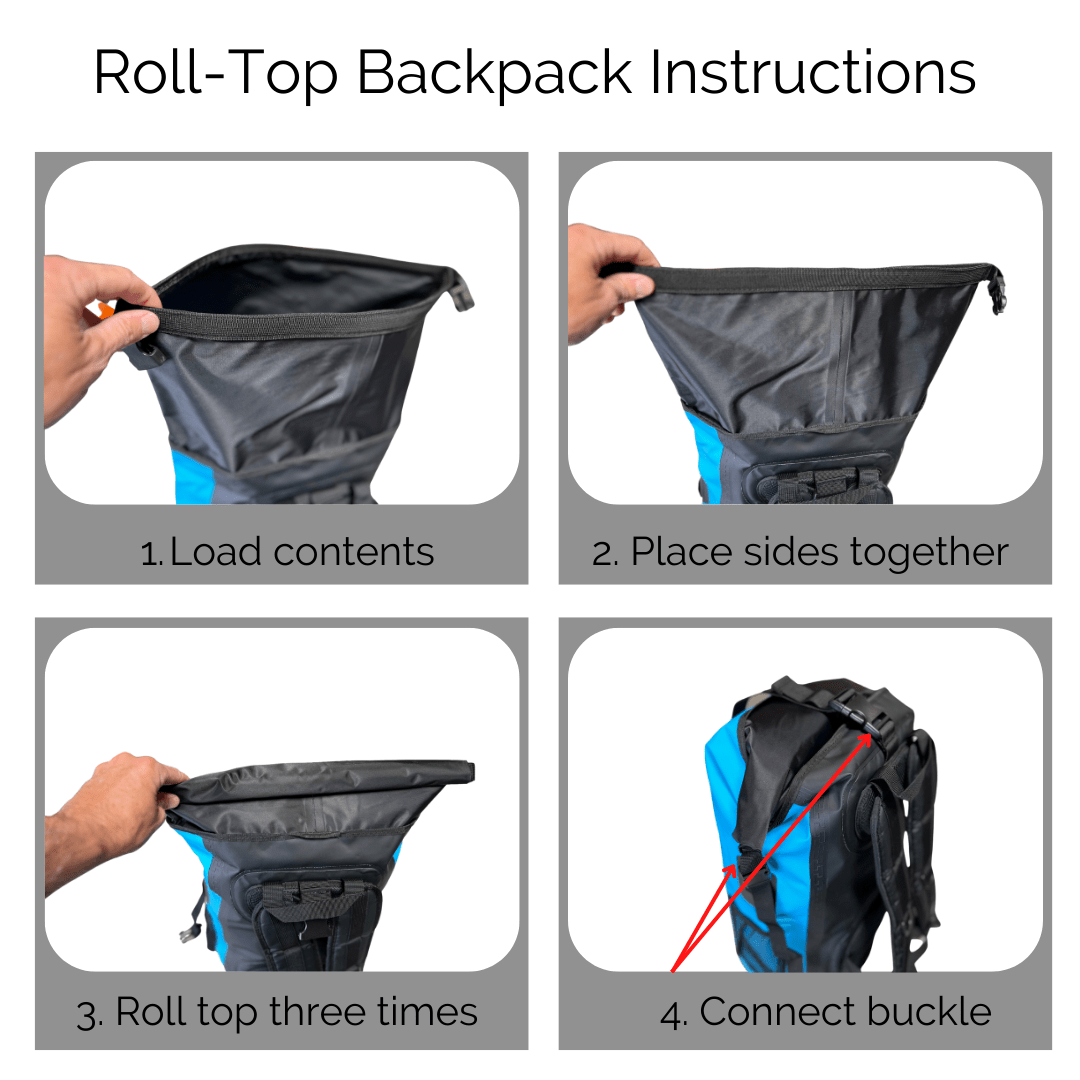 Roll-Top Backpack Instructions

1. Load contents

2. Place sides together

3. Roll top three times

4. Connect buckle