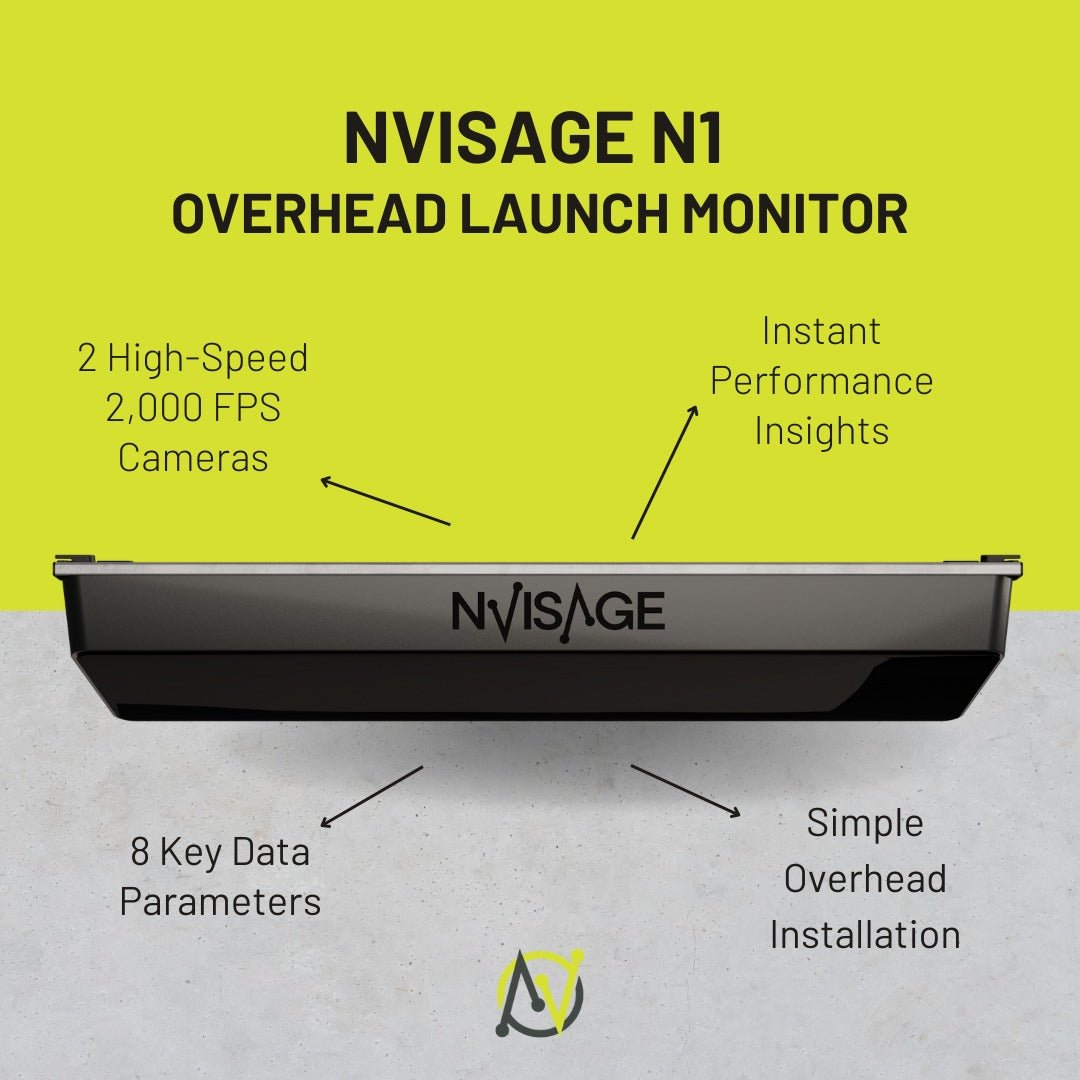 NVISAGE N1
OVERHEAD LAUNCH MONITOR

2 High-Speed 2,000 FPS Cameras

Instant Performance Insights

NVISAGE

8 Key Data Parameters

Simple Overhead Installation