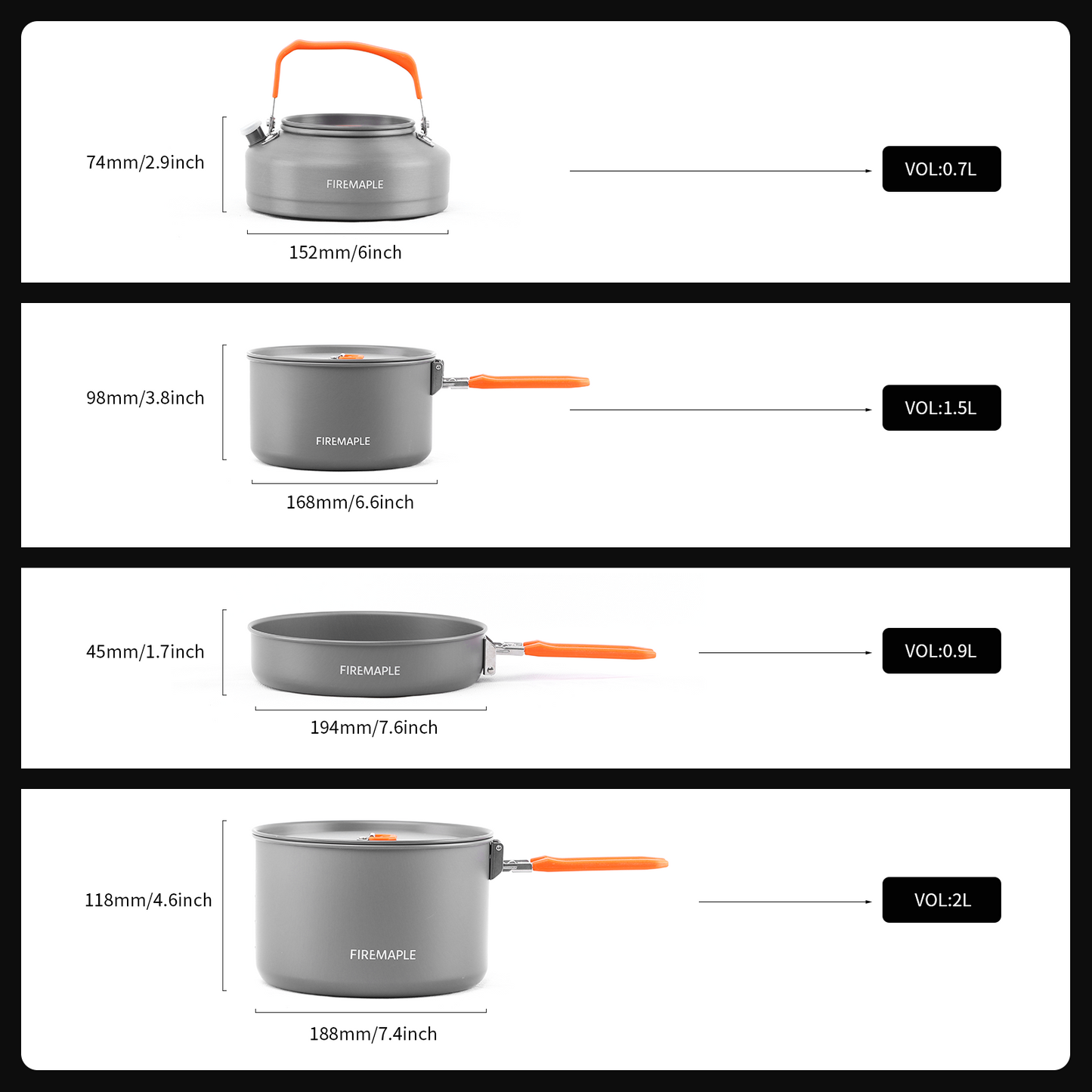 74mm/2.9inch

FIREMAPLE

152mm/6inch

VOL:0.7L

98mm/3.8inch

FIREMAPLE

168mm/6.6inch

VOL:1.5L

45mm/1.7inch

FIREMAPLE

194mm/7.6inch

VOL:0.9L

118mm/4.6inch

FIREMAPLE

188mm/7.4inch

VOL:2L