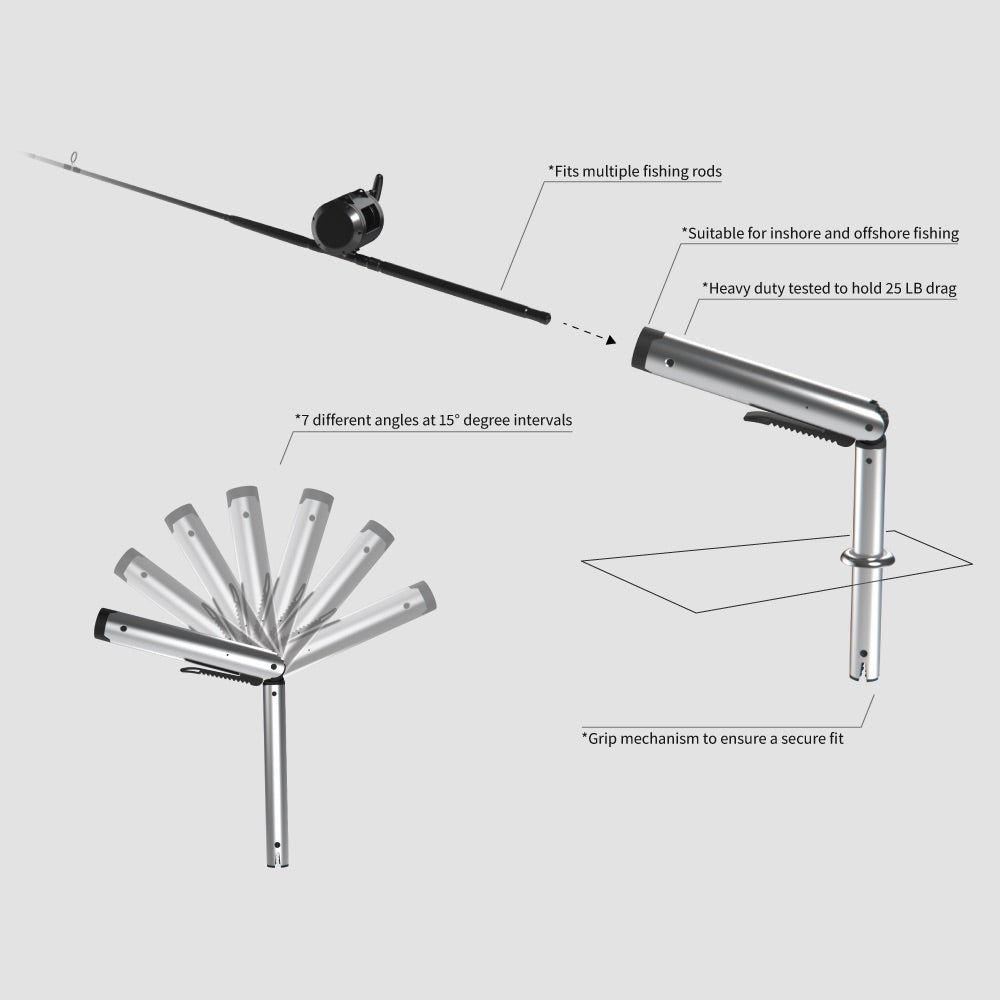 *Fits multiple fishing rods

*Suitable for inshore and offshore fishing

*Heavy duty tested to hold 25 LB drag

*7 different angles at 15° degree intervals

*Grip mechanism to ensure a secure fit